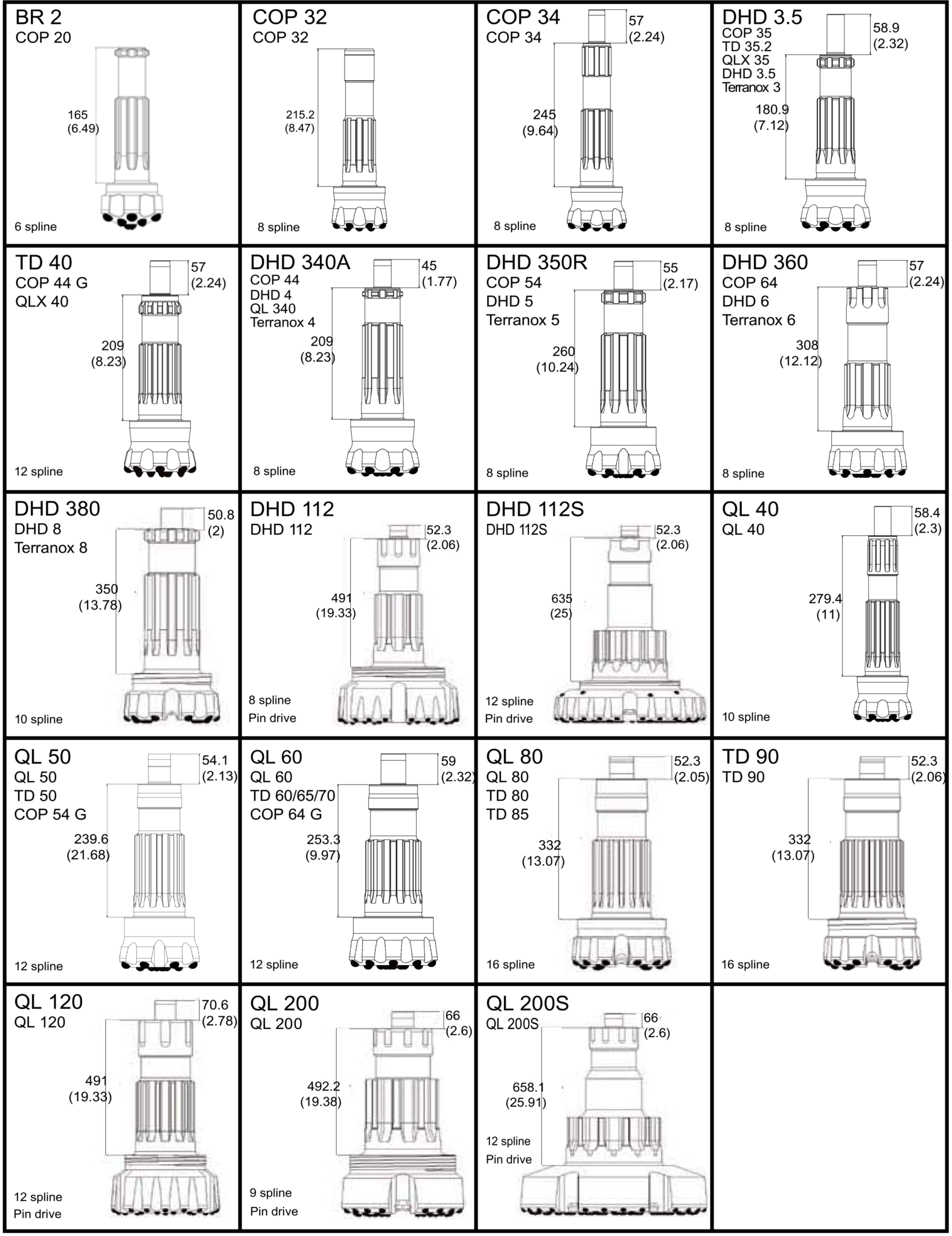 BR 2
COP 20
165
(6.49)
6 spline

COP 32
COP 32
215.2
(8.47)
8 spline

COP 34
COP 34
57
(2.24)
245
(9.64)
8 spline

DHD 3.5
COP 35
TD 35.2
QLX 35
DHD 3.5
Terranox 3
58.9
(2.32)
180.9
(7.12)
8 spline

TD 40
COP 44 G
QLX 40
57
(2.24)
209
(8.23)
12 spline

DHD 340A
COP 44
DHD 4
QL 340
Terranox 4
45
(1.77)
209
(8.23)
8 spline

DHD 350R
COP 54
DHD 5
Terranox 5
55
(2.17)
260
(10.24)
8 spline

DHD 360
COP 64
DHD 6
Terranox 6
57
(2.24)
308
(12.12)
8 spline

DHD 380
DHD 8
Terranox 8
50.8
(2)
350
(13.78)
10 spline

DHD 112
DHD 112
52.3
(2.06)
491
(19.33)
8 spline
Pin drive

DHD 112S
DHD 112S
52.3
(2.06)
635
(25)
12 spline
Pin drive

QL 40
QL 40
58.4
(2.3)
279.4
(11)
10 spline

QL 50
QL 50
TD 50
COP 54 G
54.1
(2.13)
239.6
(21.68)
12 spline

QL 60
QL 60
TD 60/65/70
COP 64 G
59
(2.32)
253.3
(9.97)
12 spline

QL 80
QL 80
TD 80
TD 85
52.3
(2.05)
332
(13.07)
16 spline

TD 90
TD 90
52.3
(2.06)
332
(13.07)
16 spline

QL 120
QL 120
70.6
(2.78)
491
(19.33)
12 spline
Pin drive

QL 200
QL 200
66
(2.6)
492.2
(19.38)
9 spline
Pin drive

QL 200S
QL 200S
66
(2.6)
658.1
(25.91)
12 spline
Pin drive